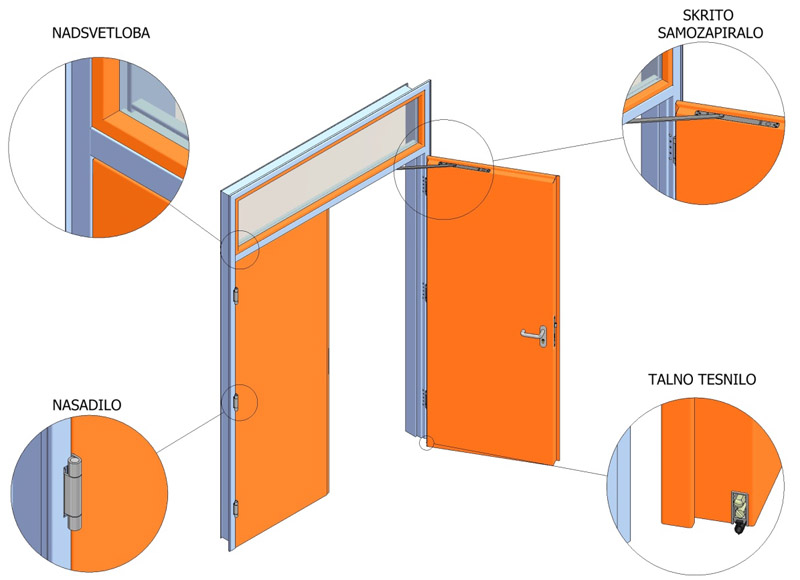 NADSVETLOBA

SKRITO SAMOZAPIRALO

NASADILO

TALNO TESNILO